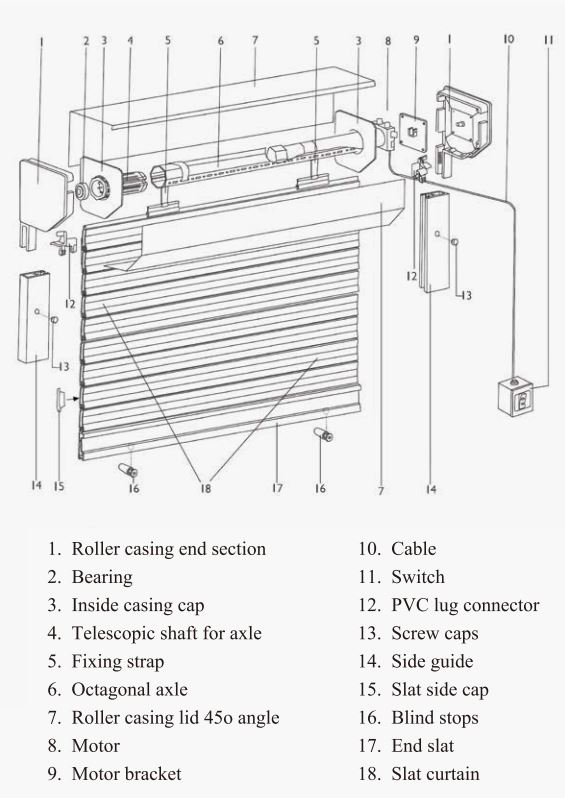 1 2 3 4 5 6 7 5 3 8 9 1 10 11

12

12

13

13

14 15 16 18 17 16 7 14

1. Roller casing end section
2. Bearing
3. Inside casing cap
4. Telescopic shaft for axle
5. Fixing strap
6. Octagonal axle
7. Roller casing lid 45o angle
8. Motor
9. Motor bracket

10. Cable
11. Switch
12. PVC lug connector
13. Screw caps
14. Side guide
15. Slat side cap
16. Blind stops
17. End slat
18. Slat curtain